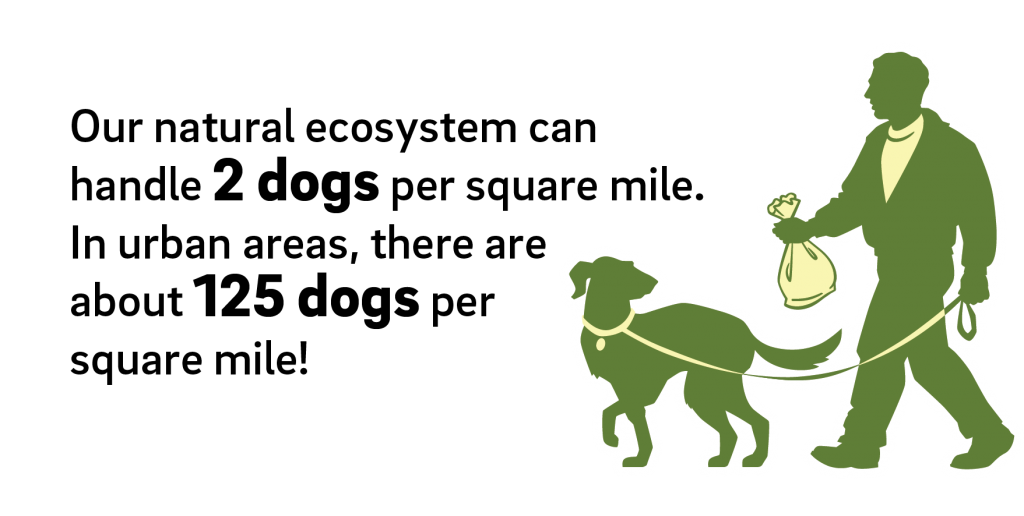 Our natural ecosystem can handle 2 dogs per square mile. In urban areas, there are about 125 dogs per square mile!